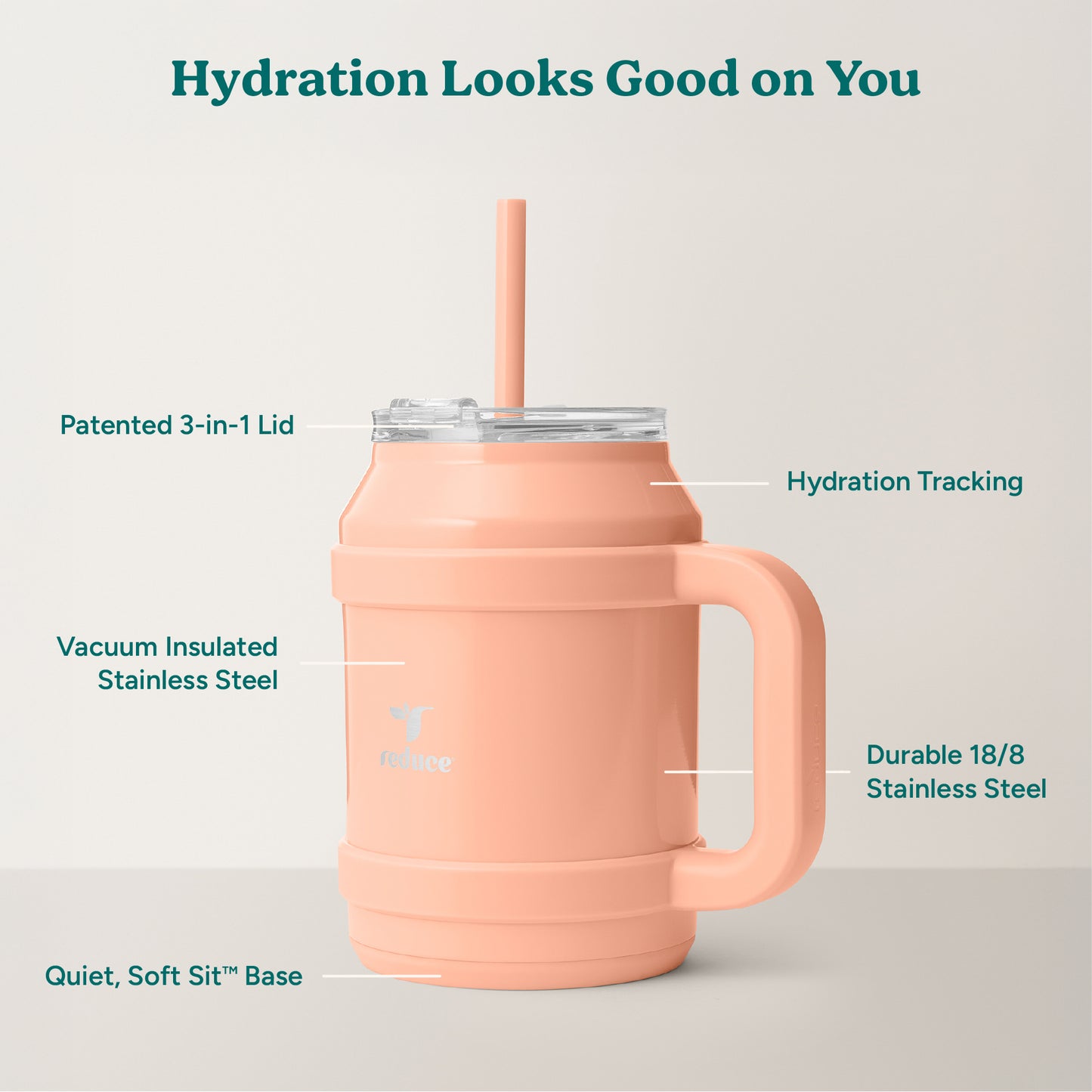 Hydration Looks Good on You

Patented 3-in-1 Lid

Hydration Tracking

Vacuum Insulated Stainless Steel

reduce

Durable 18/8 Stainless Steel

Quiet, Soft Sit™ Base