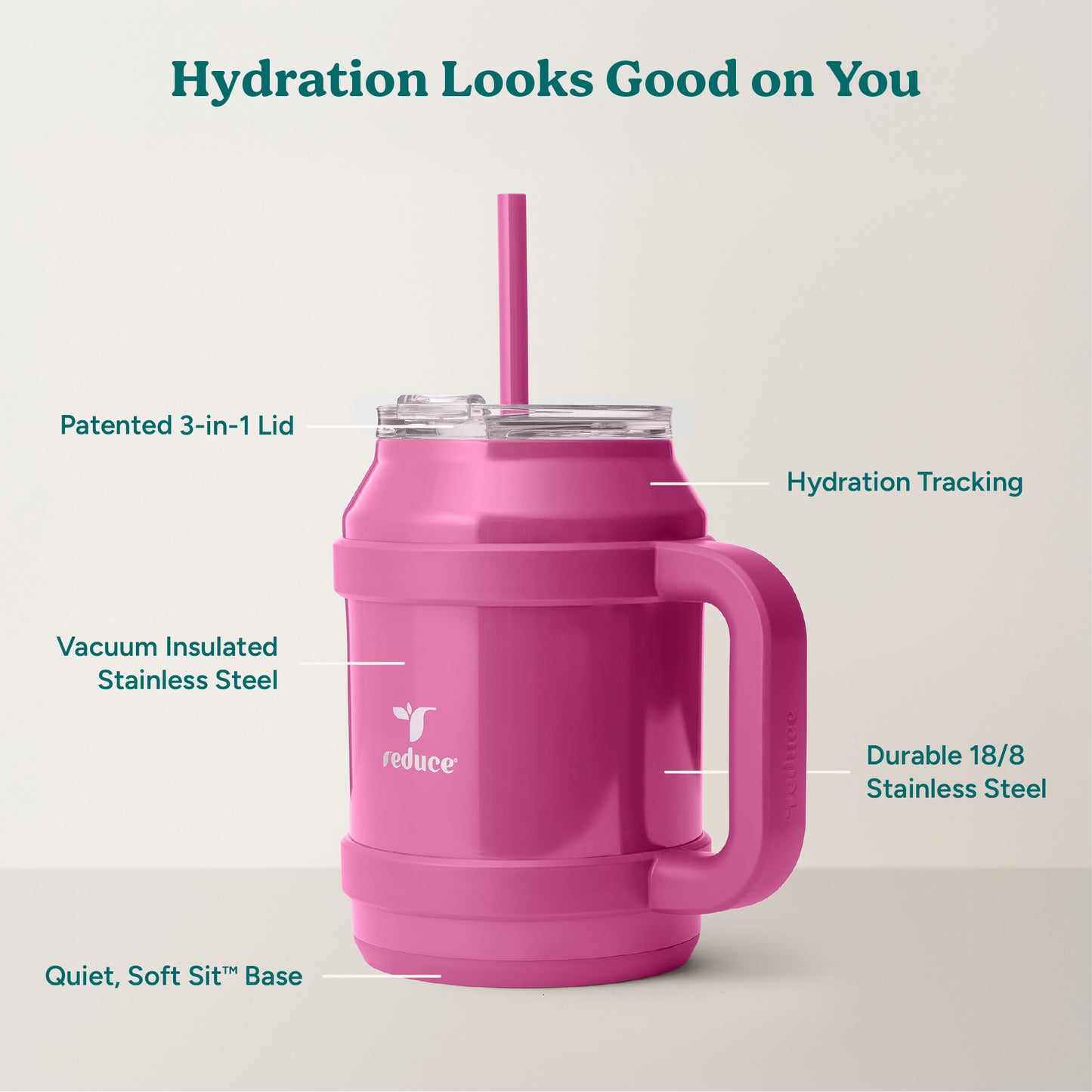 Hydration Looks Good on You

Patented 3-in-1 Lid

Hydration Tracking

Vacuum Insulated Stainless Steel

reduce

reduce

Durable 18/8 Stainless Steel

Quiet, Soft Sit™ Base