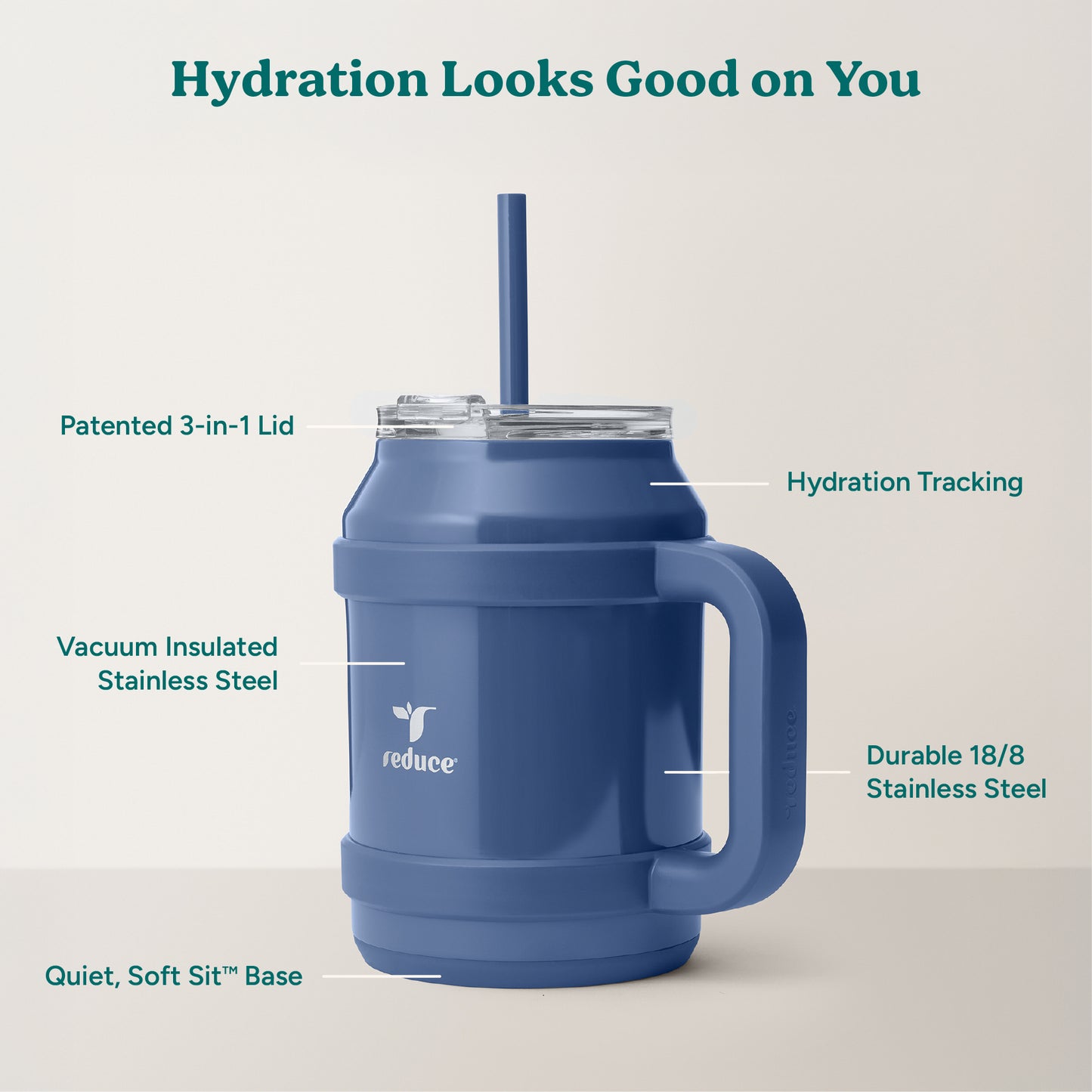 Hydration Looks Good on You

Patented 3-in-1 Lid

Hydration Tracking

Vacuum Insulated Stainless Steel

reduce®

reduce

Durable 18/8 Stainless Steel

Quiet, Soft Sit™ Base