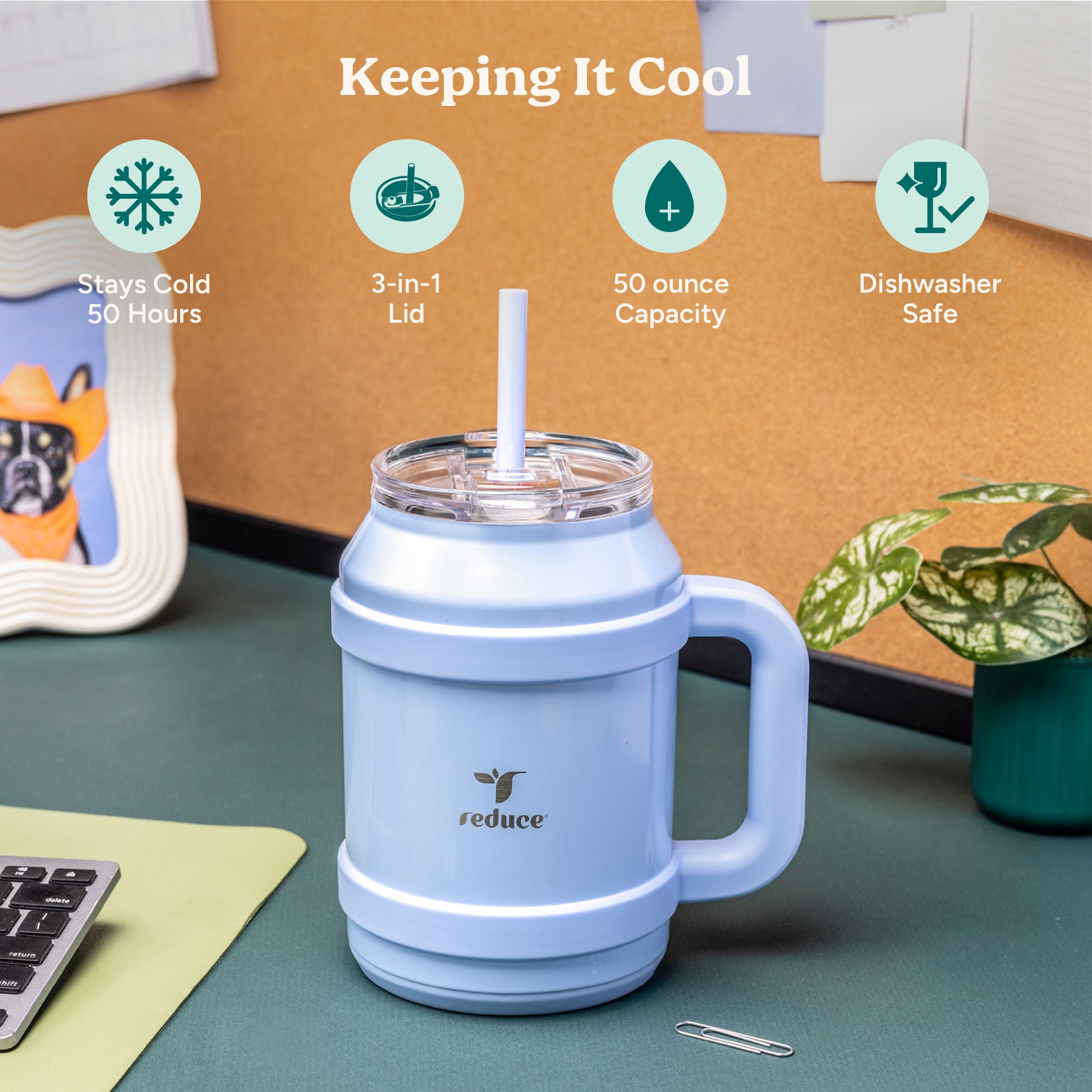 Keeping It Cool

Stays Cold
50 Hours

3-in-1
Lid

50 ounce
Capacity

Dishwasher
Safe

reduce

delete

return

shift