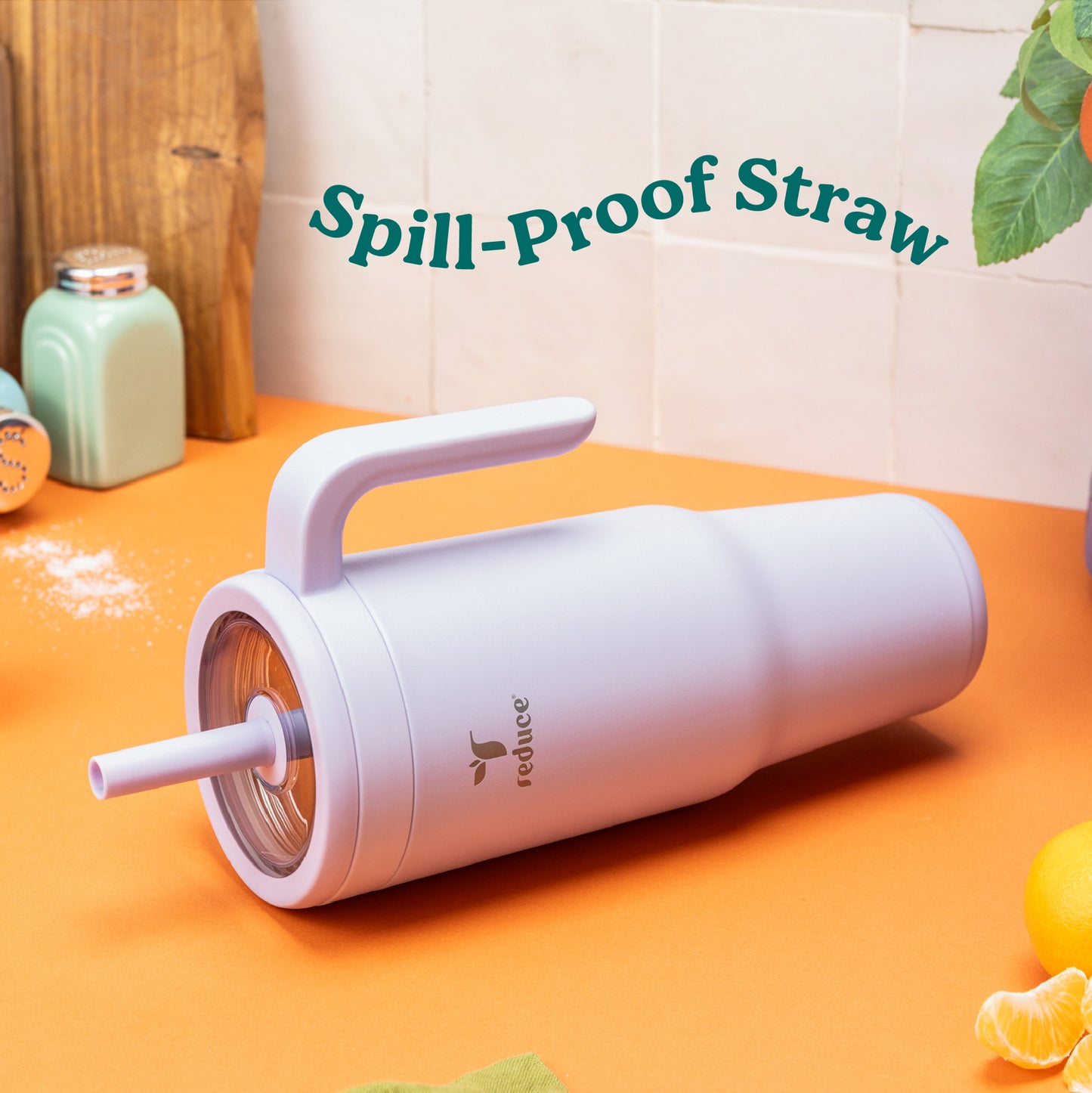 Spill-Proof Straw

reduce®