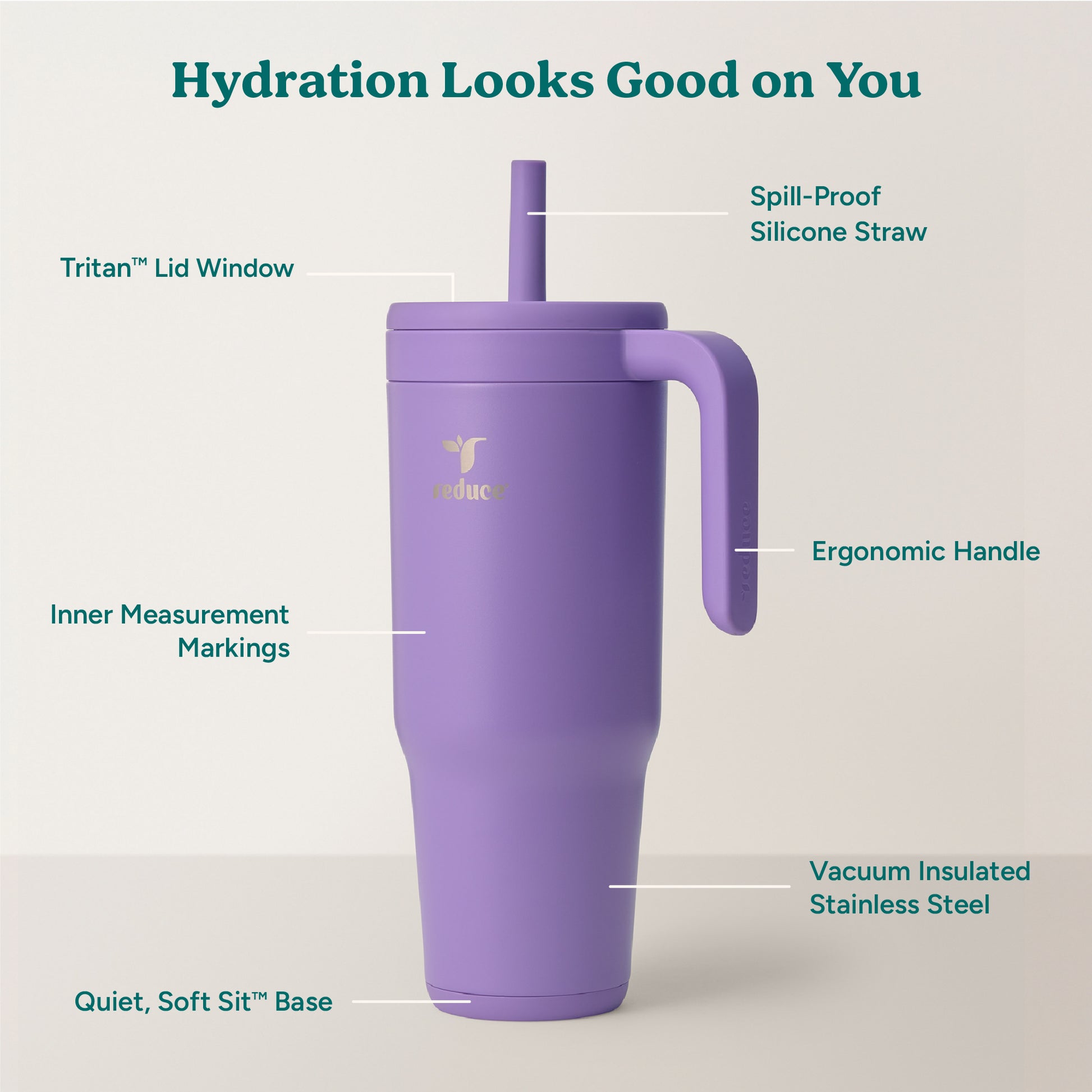 Hydration Looks Good on You

Spill-Proof Silicone Straw

Tritan™ Lid Window

reduce

reduce

Ergonomic Handle

Inner Measurement Markings

Vacuum Insulated Stainless Steel

Quiet, Soft Sit™ Base