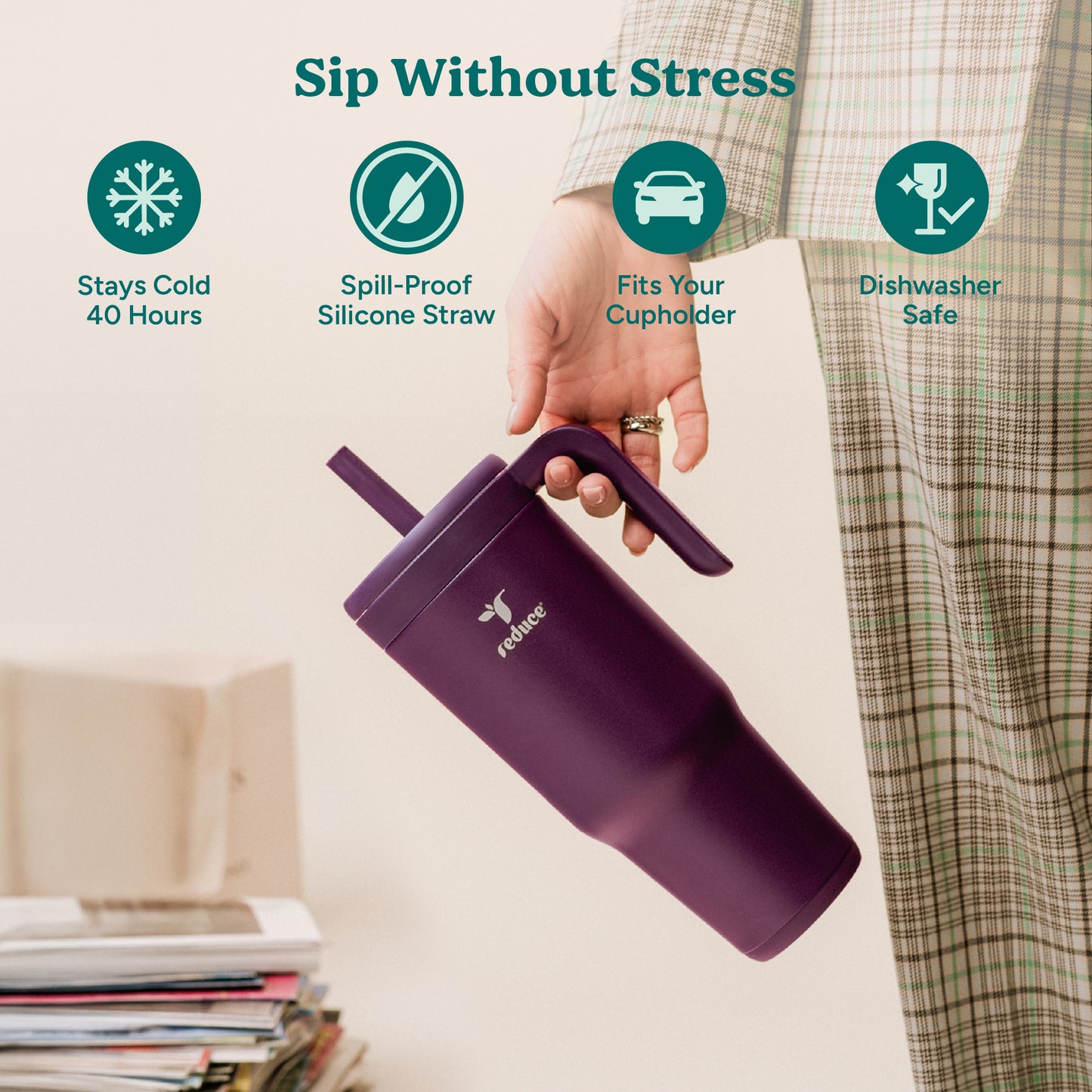 Sip Without Stress

Stays Cold 40 Hours

Spill-Proof Silicone Straw

Fits Your Cupholder

Dishwasher Safe

reduce