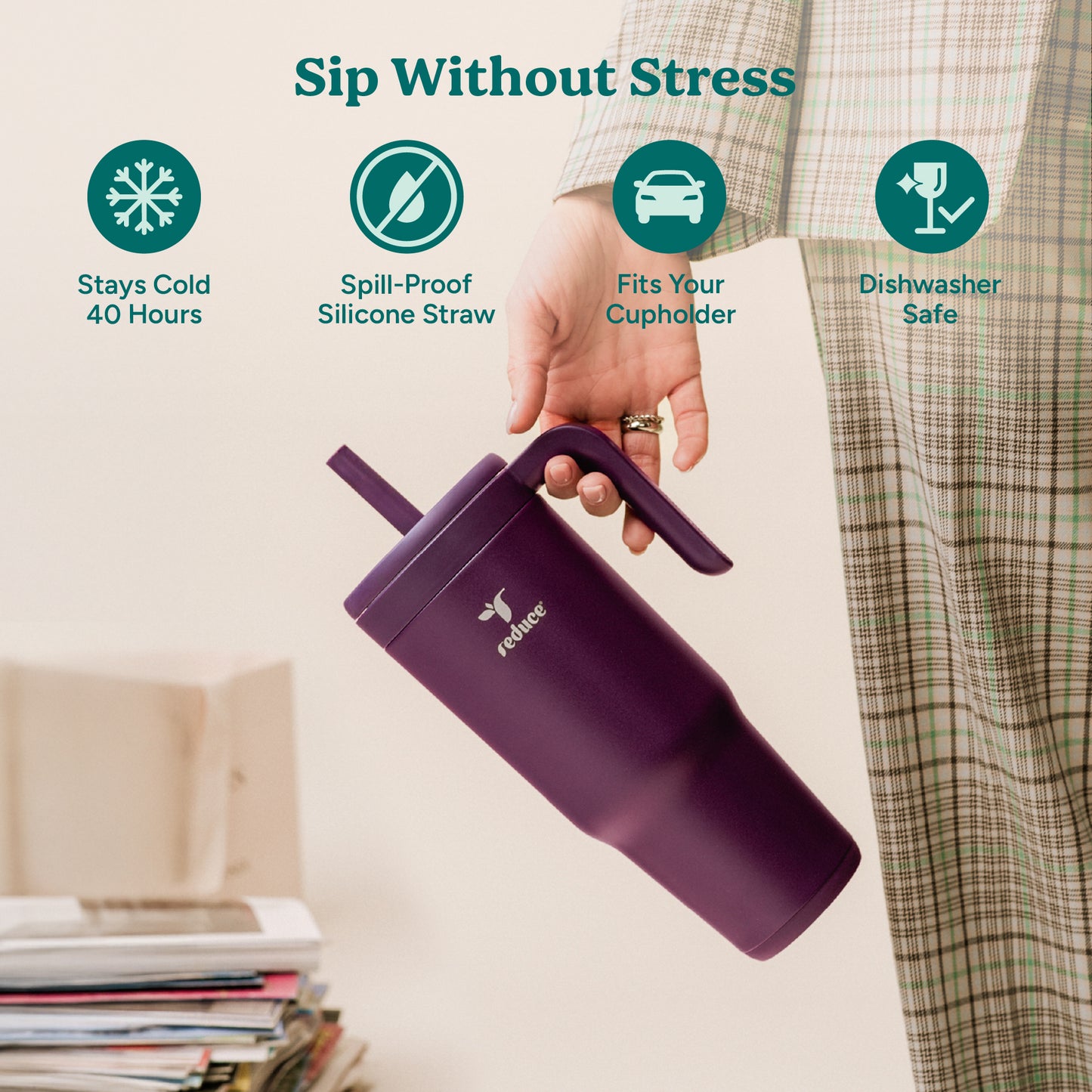 Sip Without Stress

Stays Cold 40 Hours

Spill-Proof Silicone Straw

Fits Your Cupholder

Dishwasher Safe

reduce