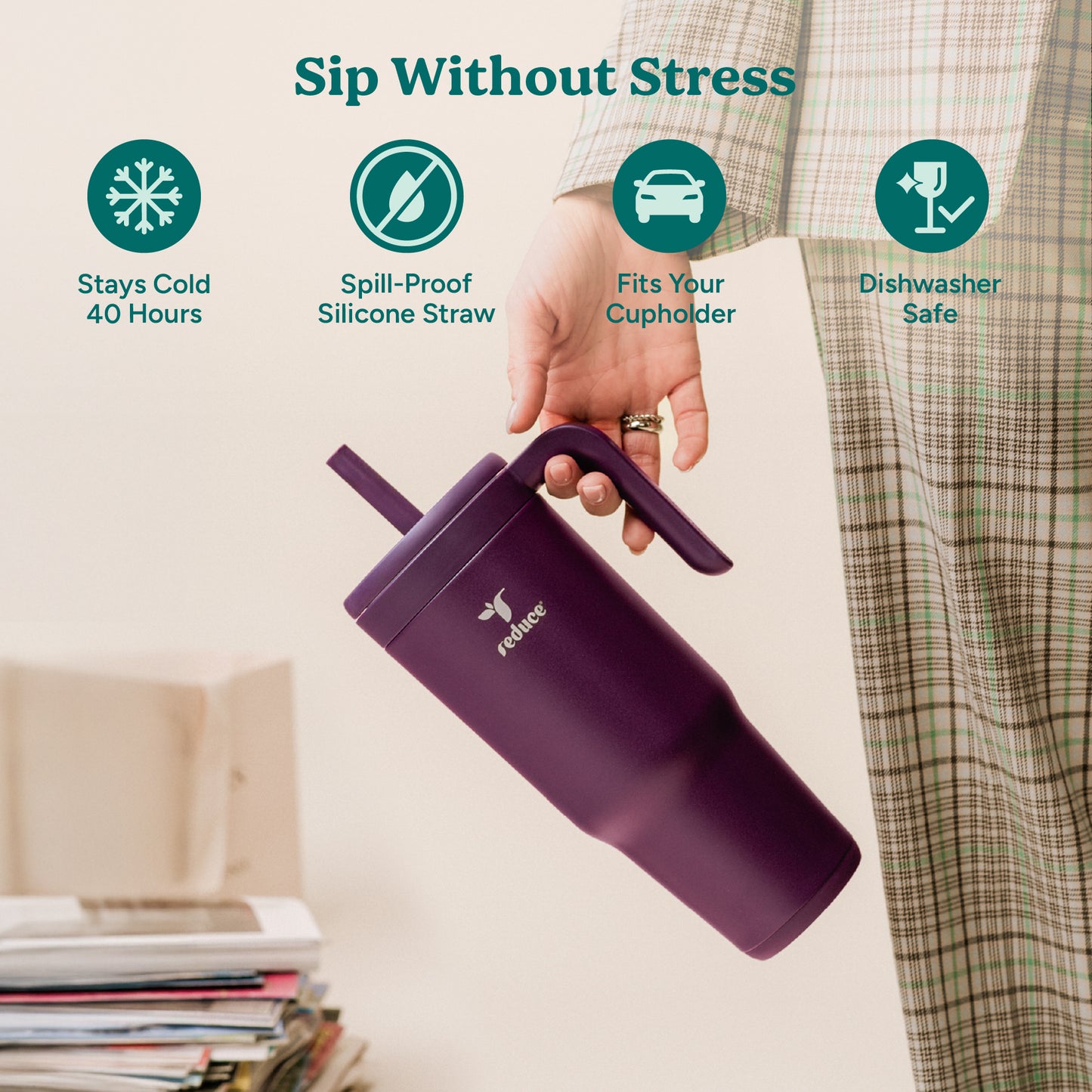 Sip Without Stress

Stays Cold 40 Hours

Spill-Proof Silicone Straw

Fits Your Cupholder

Dishwasher Safe

reduce