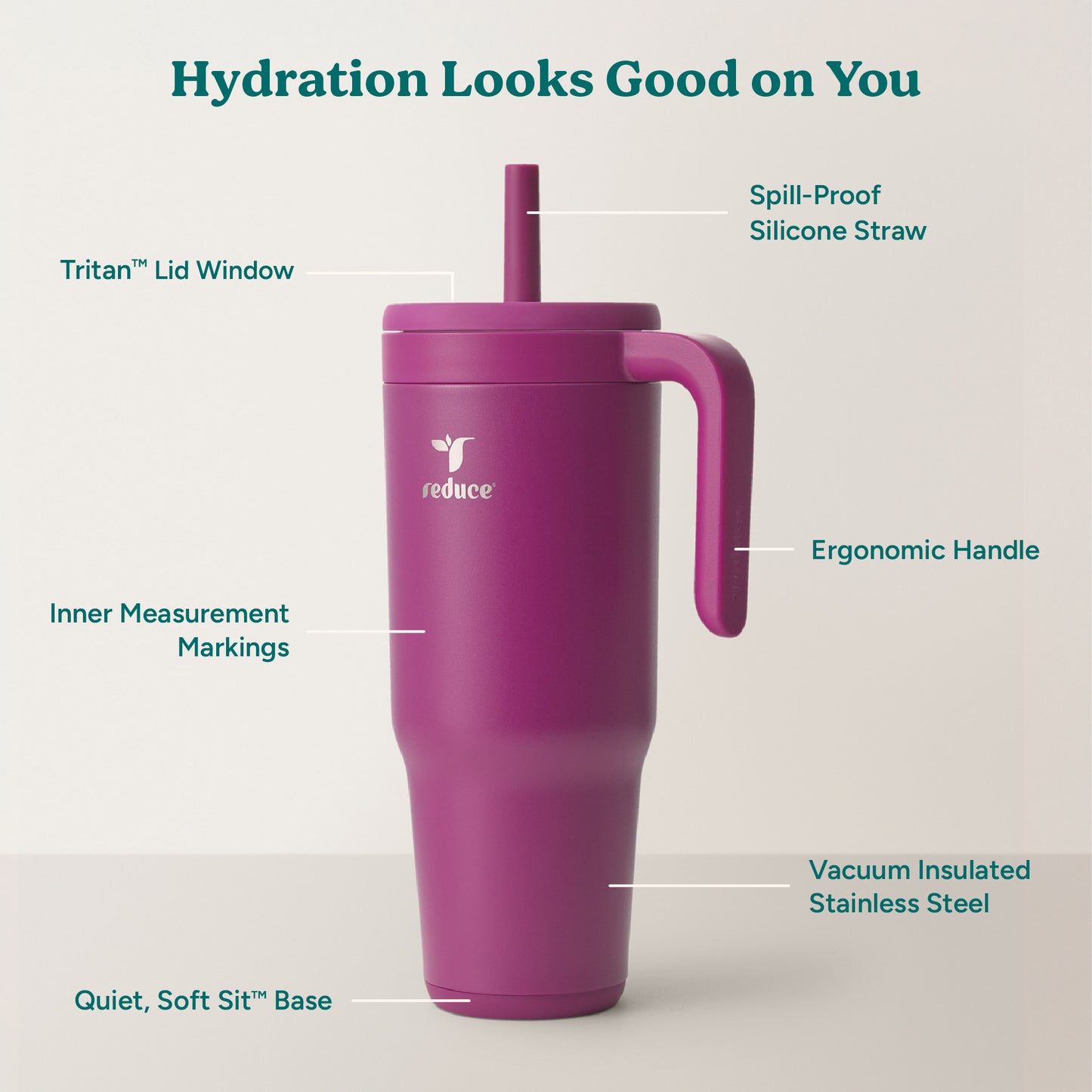 Hydration Looks Good on You

Spill-Proof
Silicone Straw

Tritan™ Lid Window

reduce®

Ergonomic Handle

Inner Measurement
Markings

Vacuum Insulated
Stainless Steel

Quiet, Soft Sit™ Base