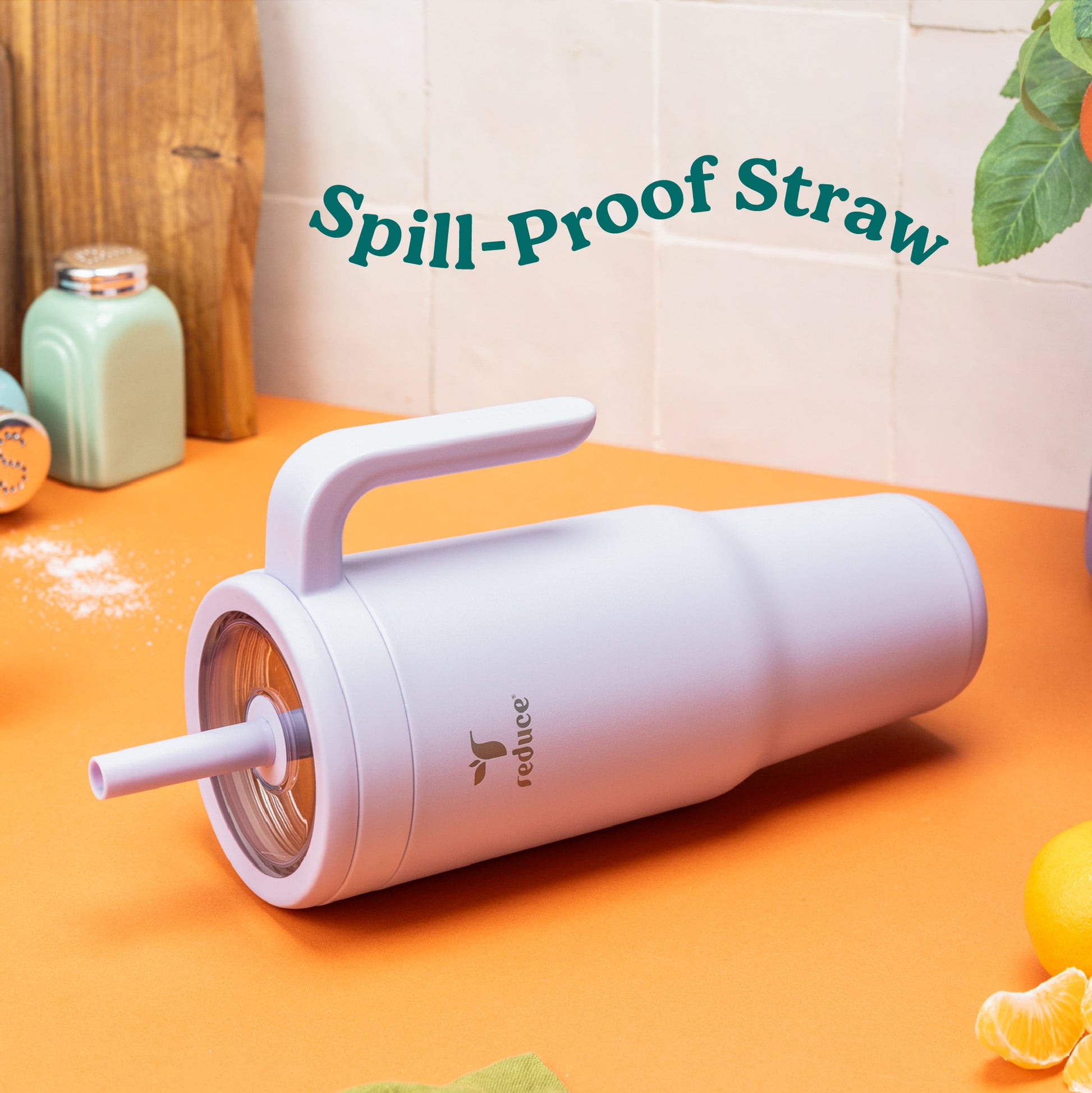 Spill-Proof Straw

reduce®