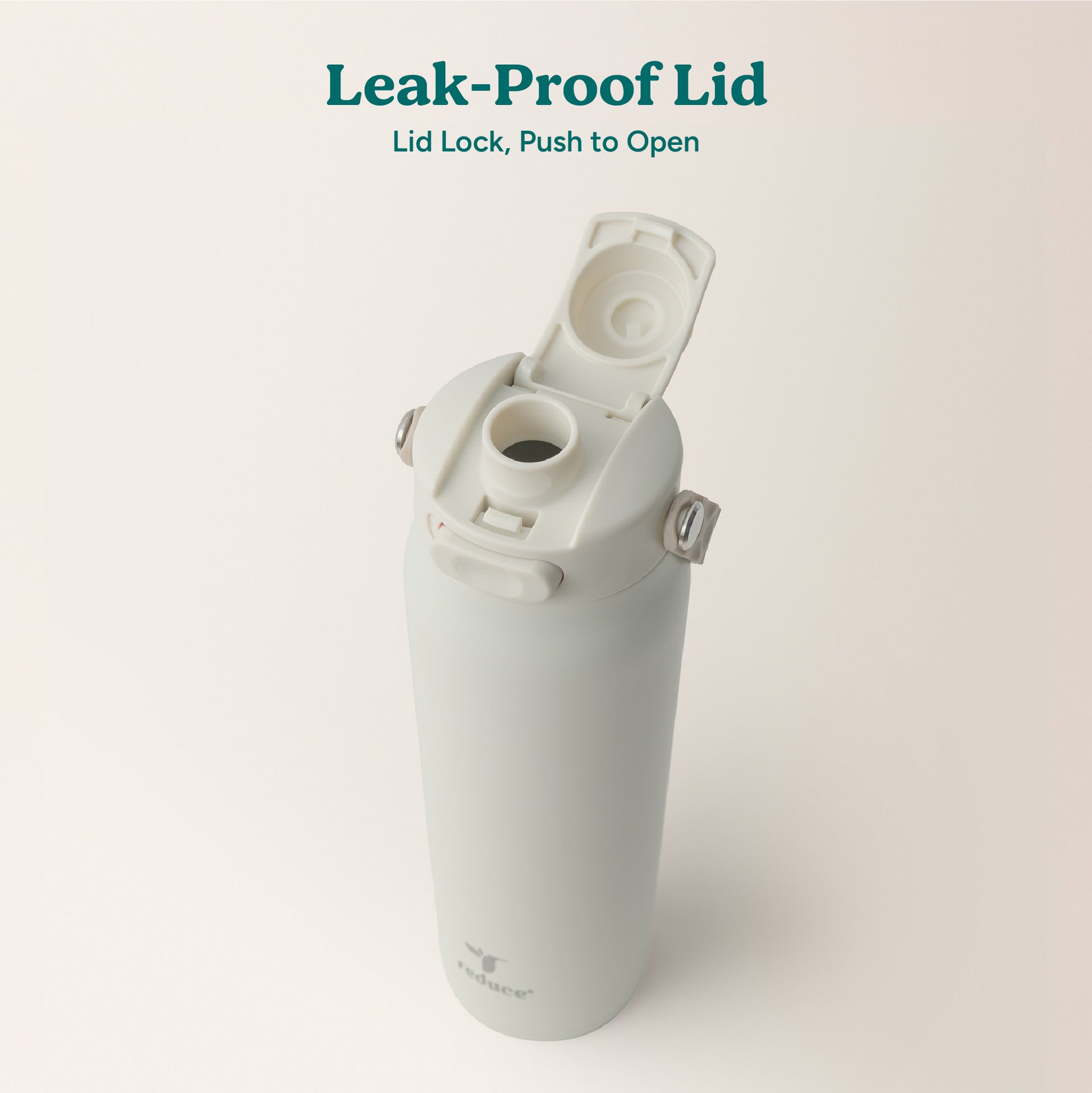 Leak-Proof Lid
Lid Lock, Push to Open

reduce