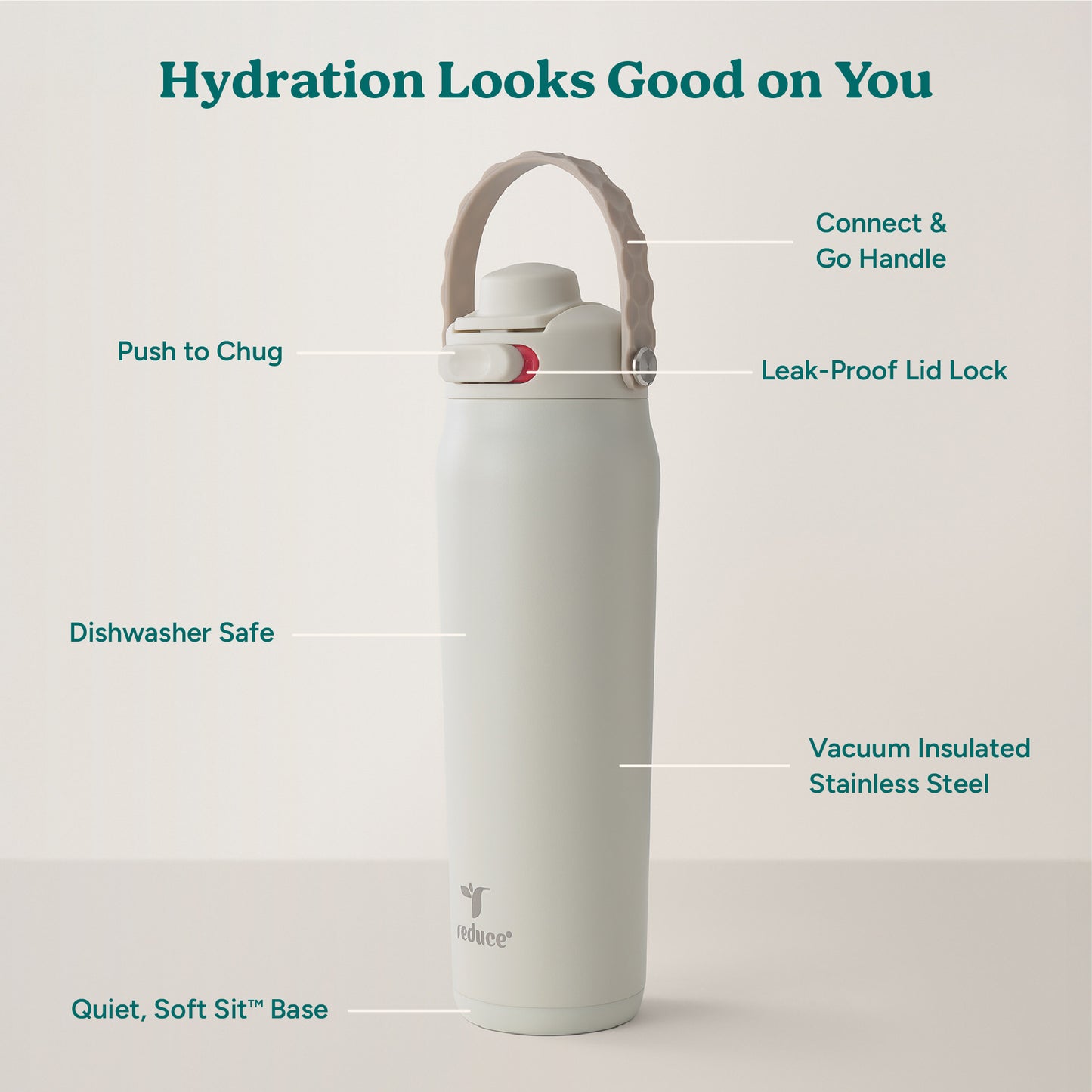 Hydration Looks Good on You

Connect & Go Handle

Push to Chug

Leak-Proof Lid Lock

Dishwasher Safe

Vacuum Insulated Stainless Steel

reduce®

Quiet, Soft Sit™ Base