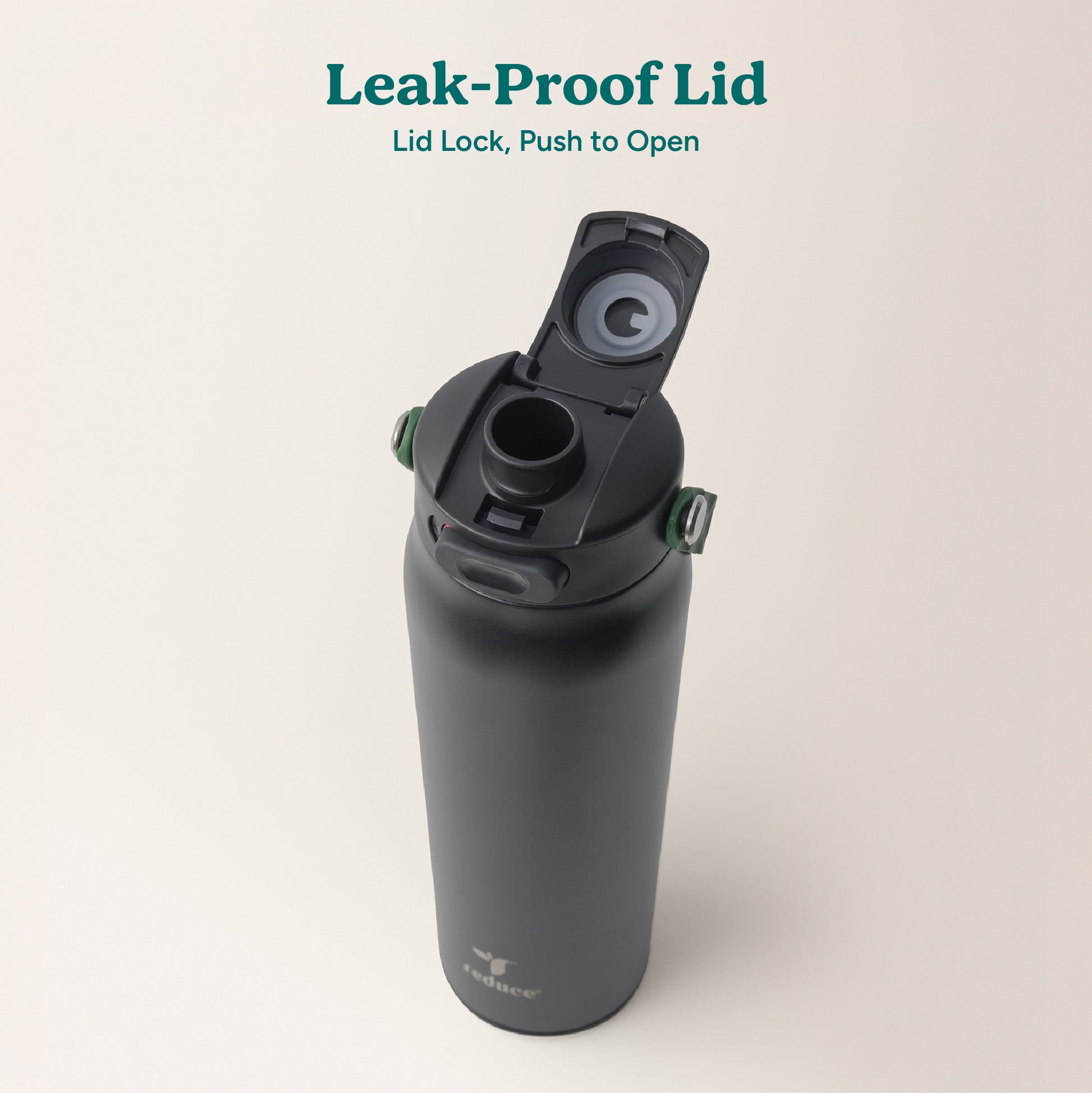 Leak-Proof Lid

Lid Lock, Push to Open

reduce