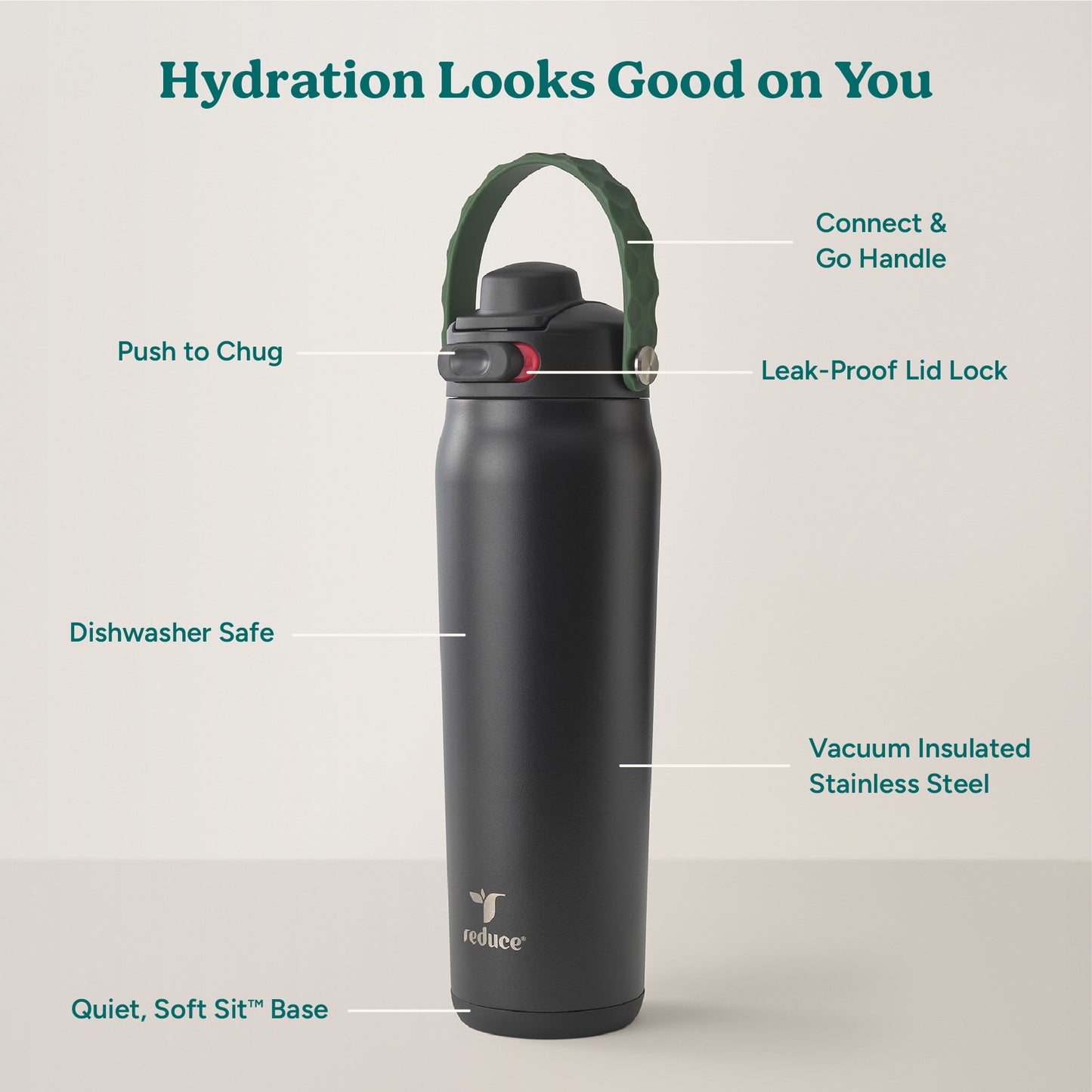 Hydration Looks Good on You

Connect & Go Handle

Push to Chug

Leak-Proof Lid Lock

Dishwasher Safe

Vacuum Insulated Stainless Steel

reduce®

Quiet, Soft Sit™ Base