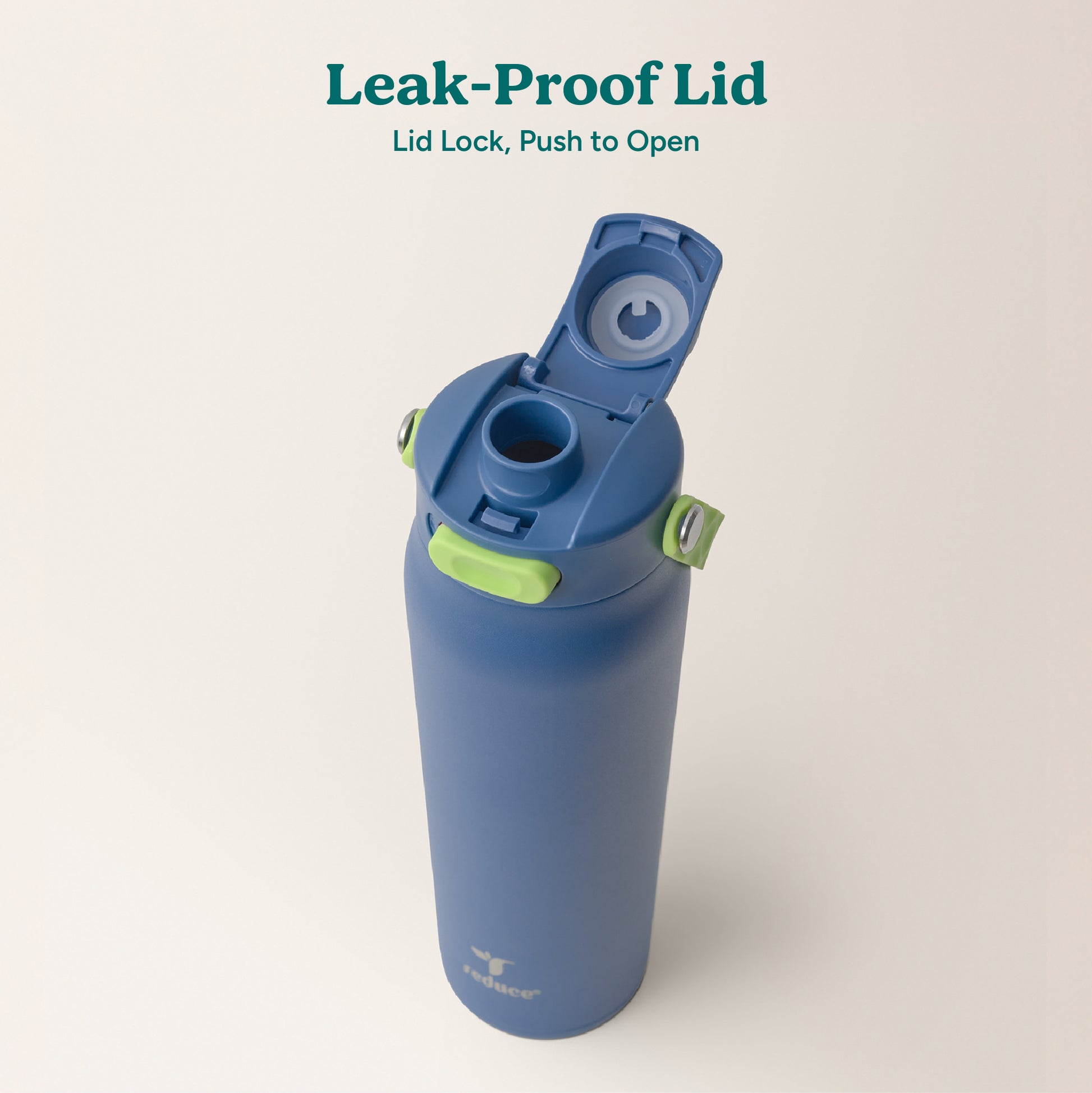 Leak-Proof Lid

Lid Lock, Push to Open

reduce