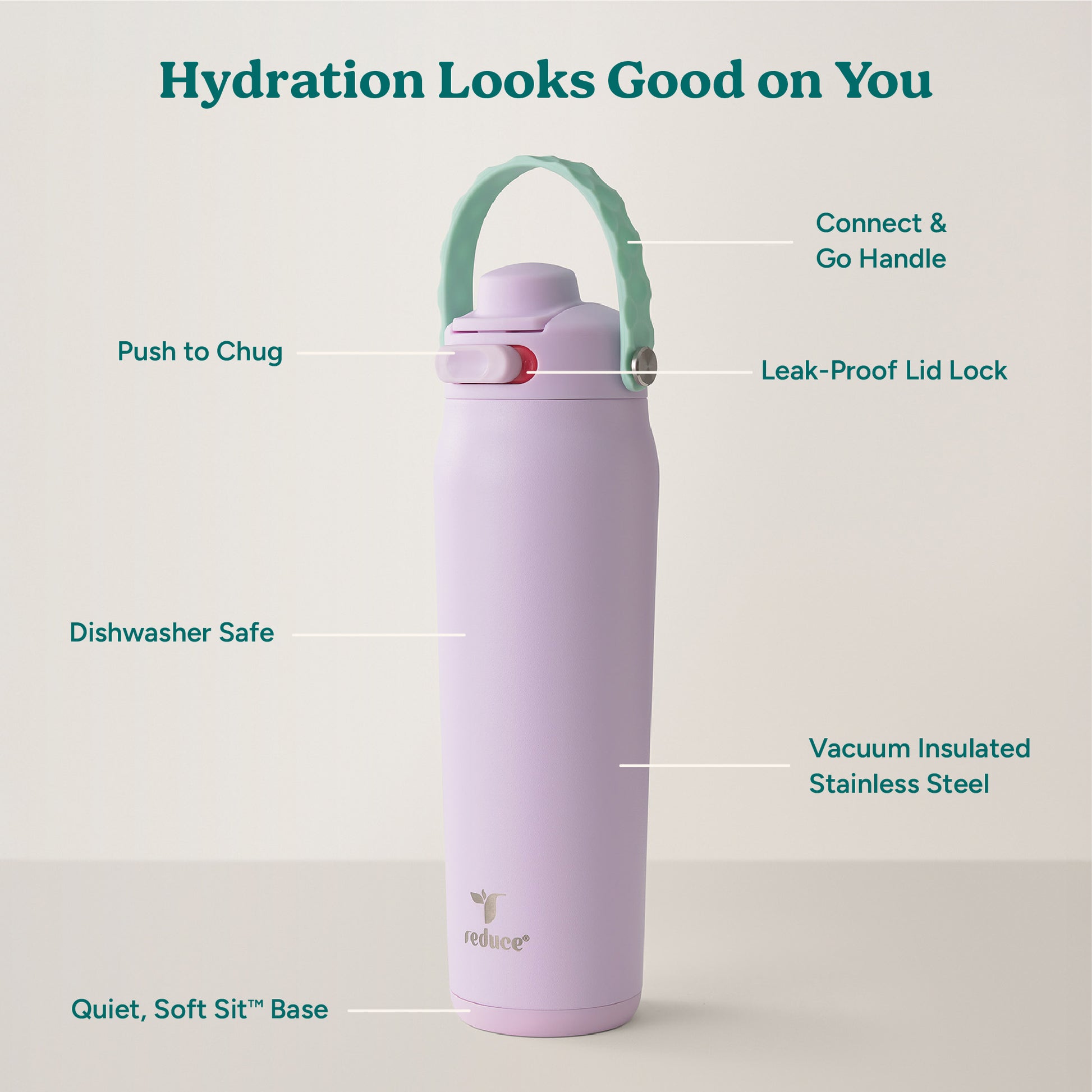 Hydration Looks Good on You

Connect & Go Handle

Push to Chug

Leak-Proof Lid Lock

Dishwasher Safe

Vacuum Insulated Stainless Steel

reduce®

Quiet, Soft Sit™ Base