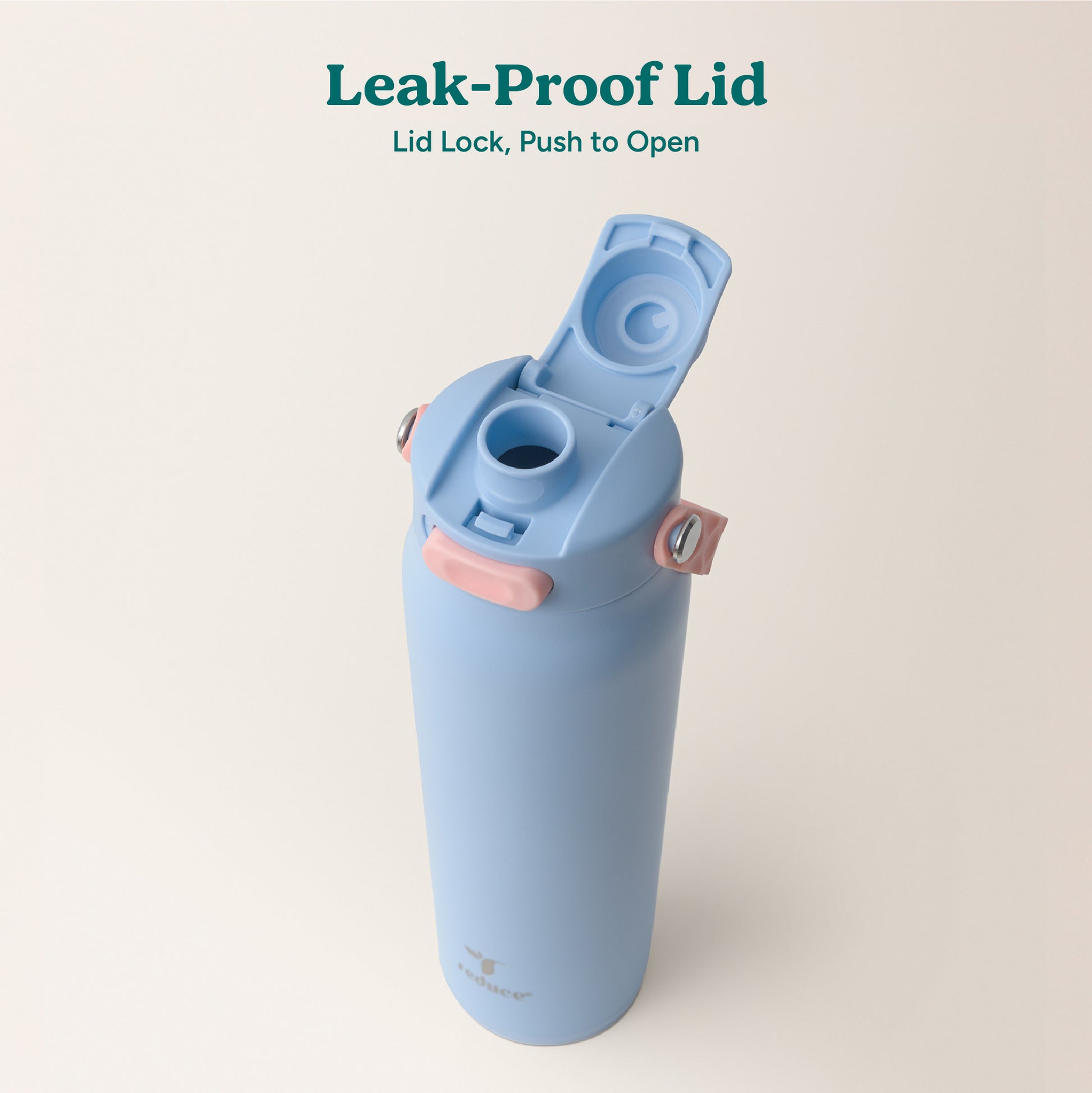 Leak-Proof Lid

Lid Lock, Push to Open

reduce