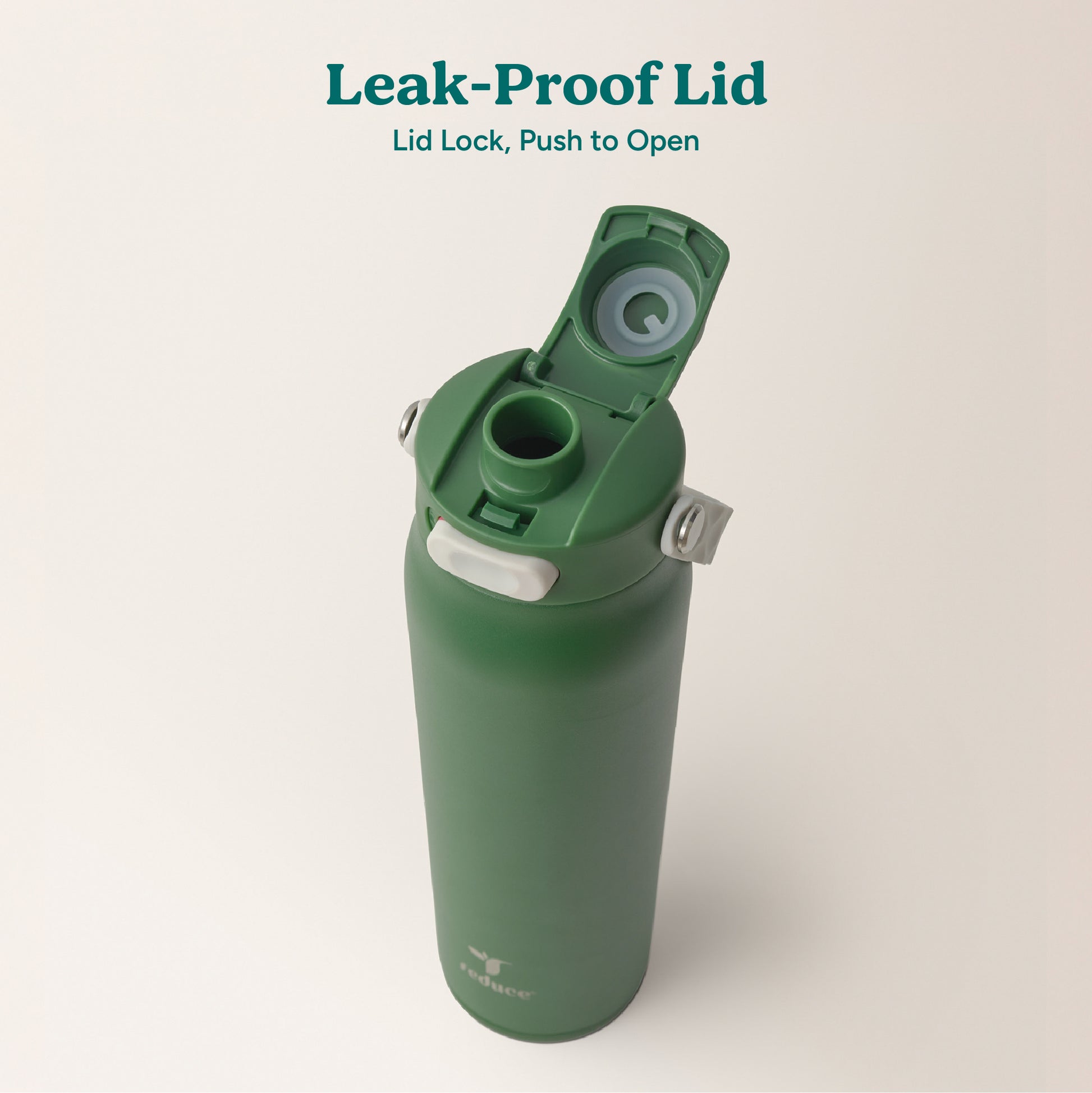 Leak-Proof Lid

Lid Lock, Push to Open

reduce