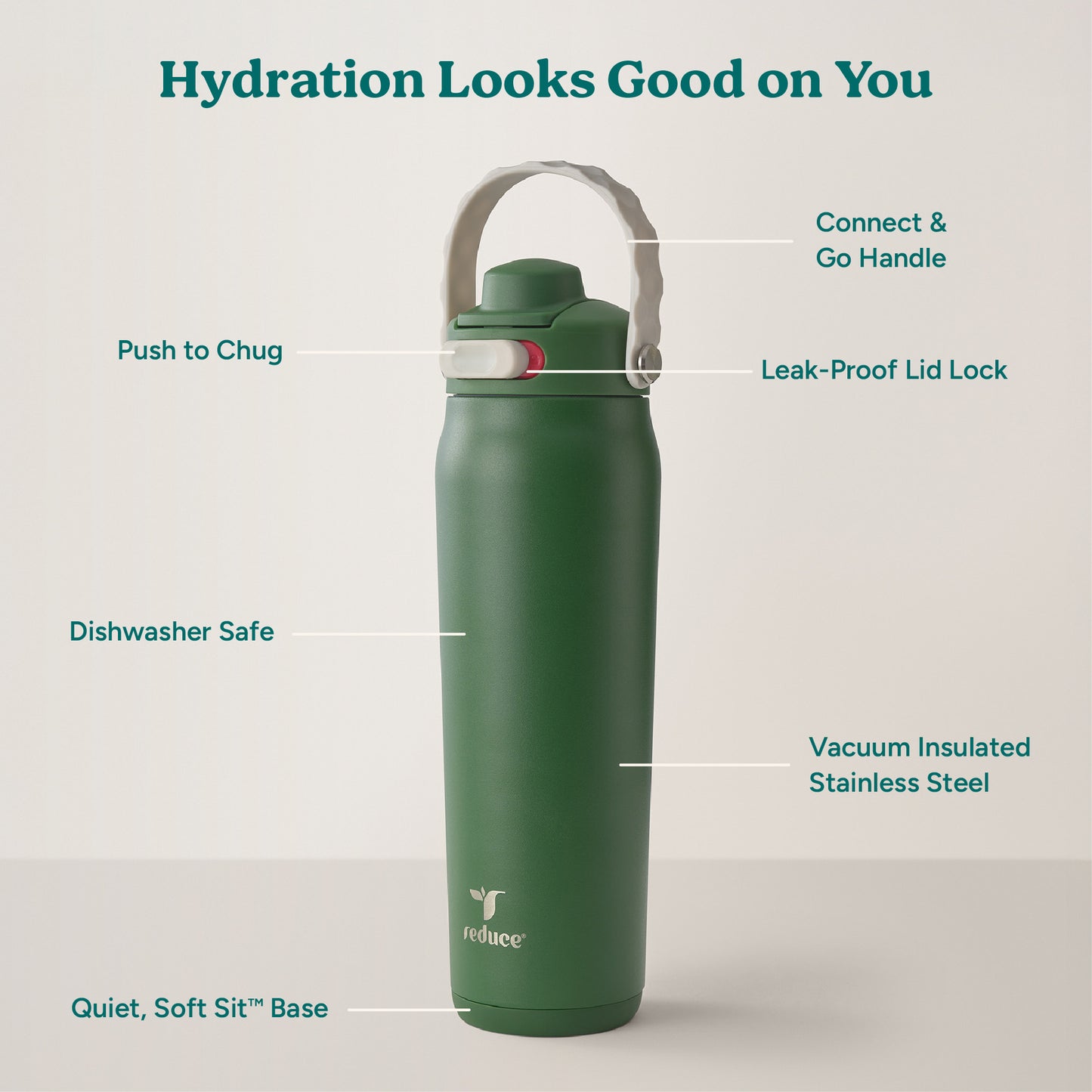 Hydration Looks Good on You

Connect & Go Handle

Push to Chug

Leak-Proof Lid Lock

Dishwasher Safe

Vacuum Insulated Stainless Steel

reduce®

Quiet, Soft Sit™ Base