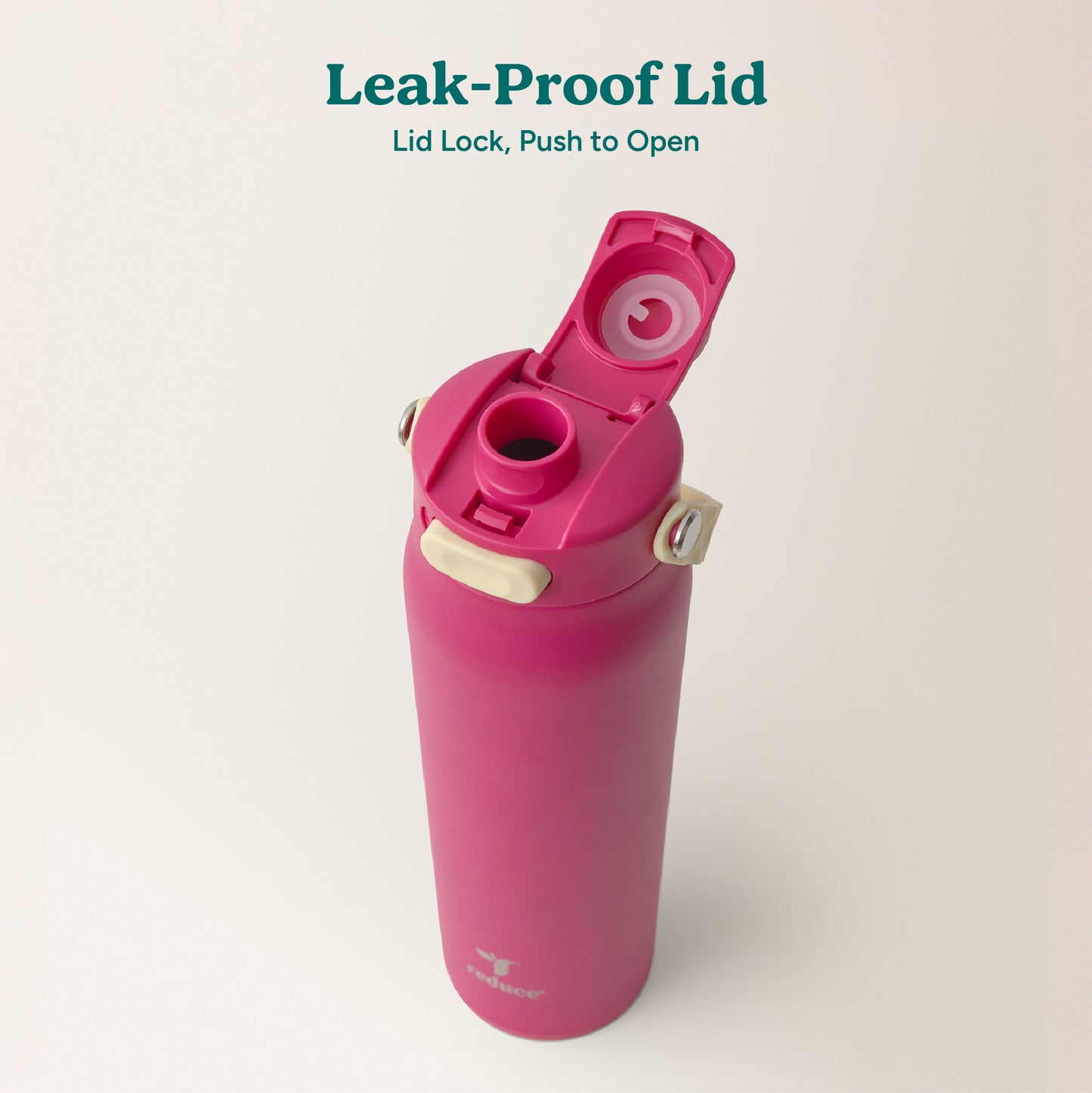 Leak-Proof Lid
Lid Lock, Push to Open

reduce