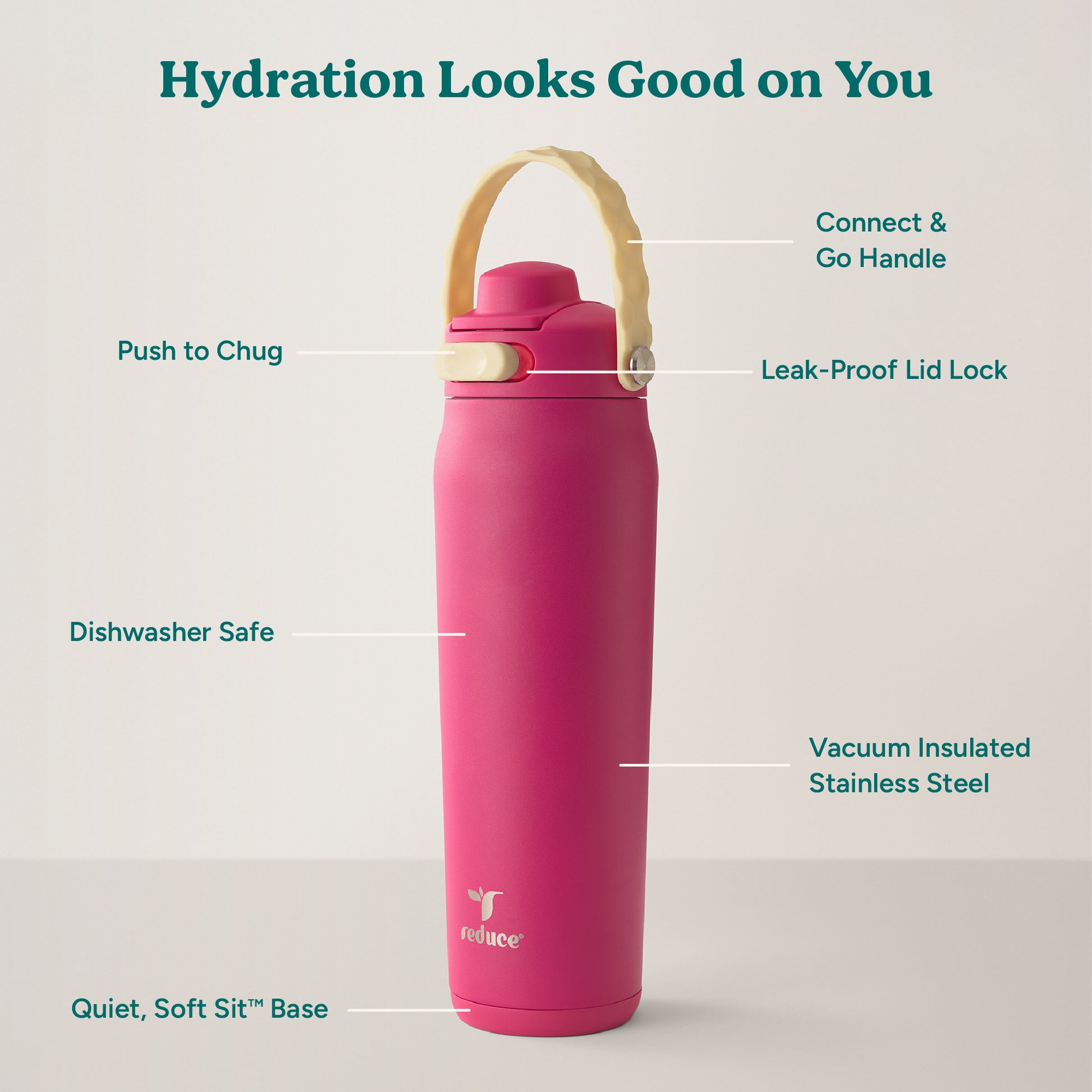 Hydration Looks Good on You

Connect & Go Handle

Push to Chug

Leak-Proof Lid Lock

Dishwasher Safe

Vacuum Insulated Stainless Steel

reduce®

Quiet, Soft Sit™ Base